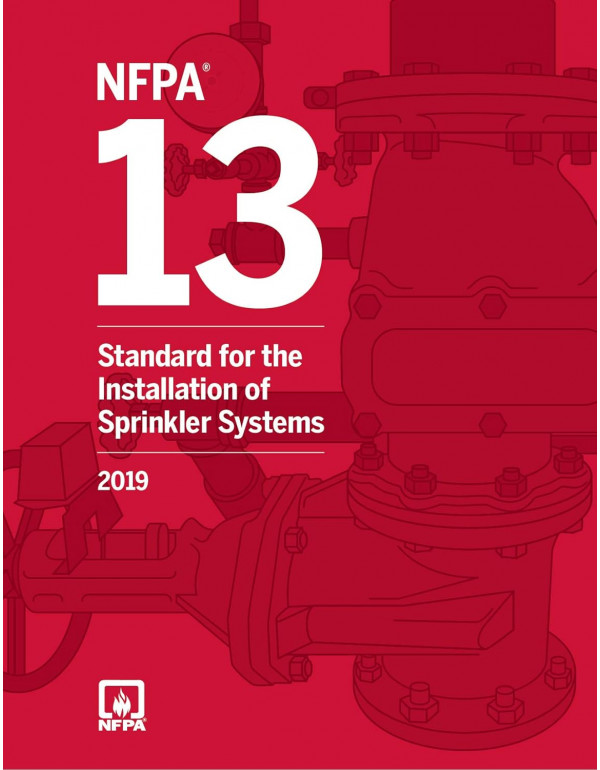 NFPA®

13

Standard for the Installation of Sprinkler Systems

2019

NFPA®